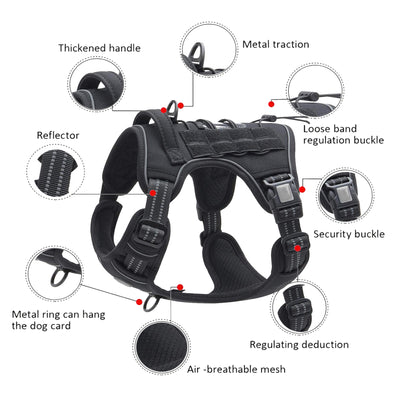 Thickened handle

Metal traction

Loose band regulation buckle

Reflector

Security buckle

Metal ring can hang the dog card

Regulating deduction

Air -breathable mesh